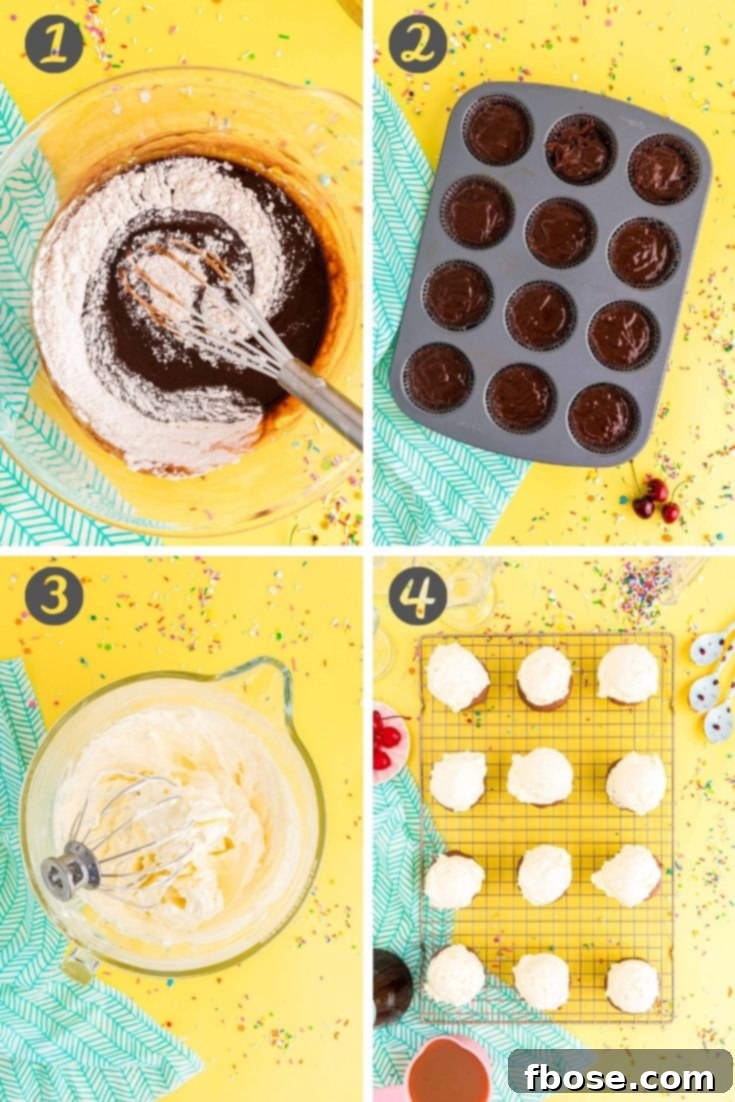 1
2
3
4
fbose.com