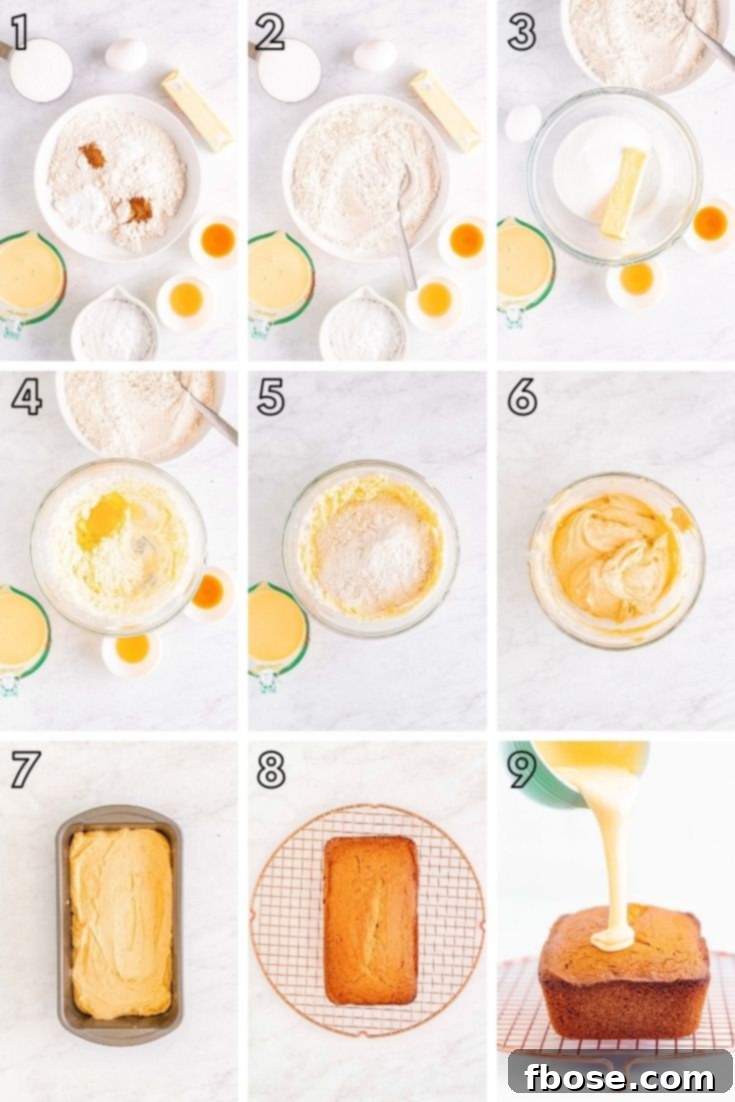 1
2
3
4
5
6
7
8
9
fbose.com