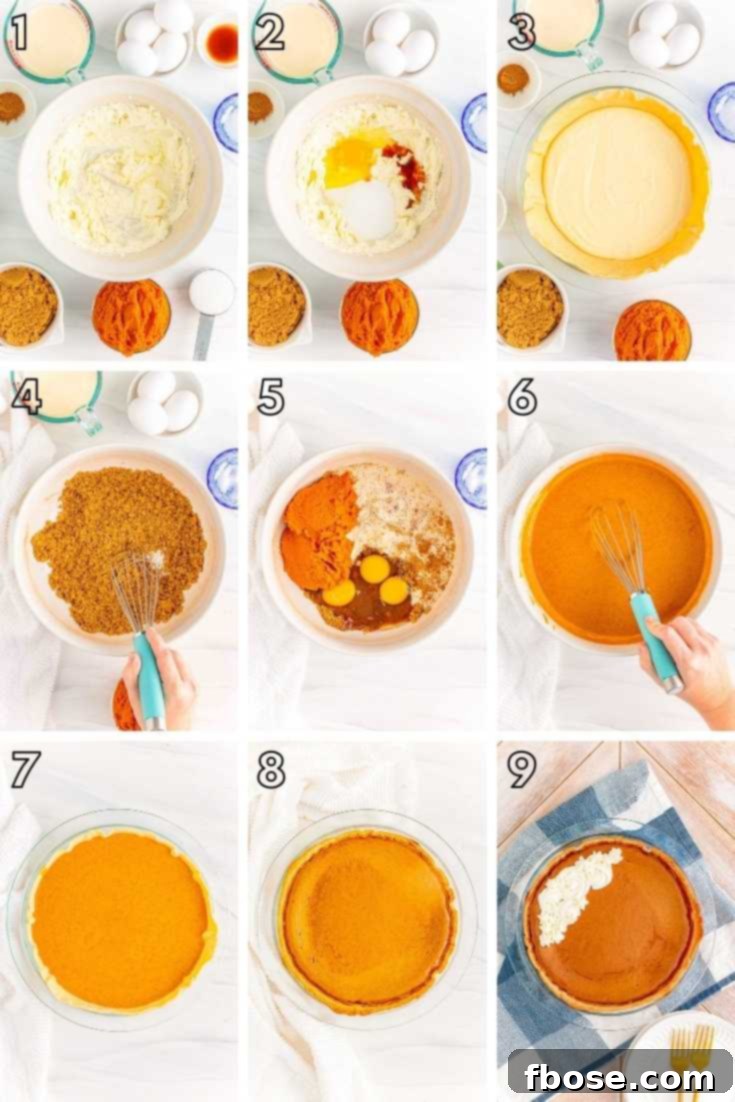 1
2
3
4
5
6
7
8
9
fbose.com