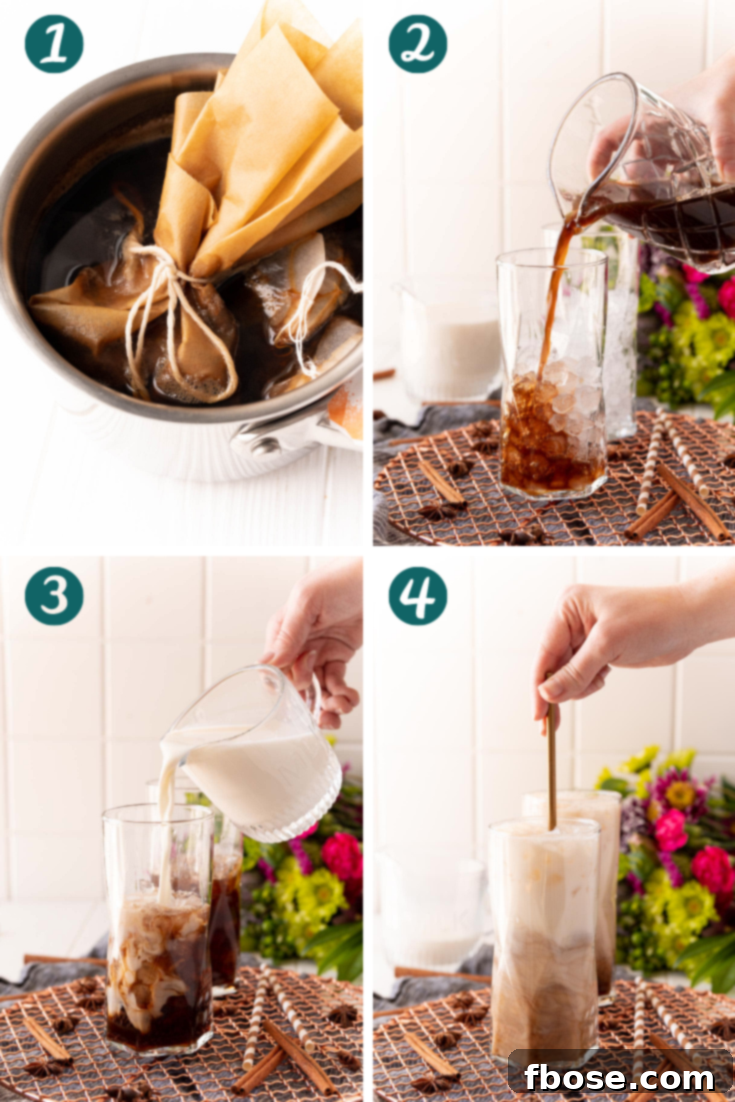 1

2

3

4

fbose.com