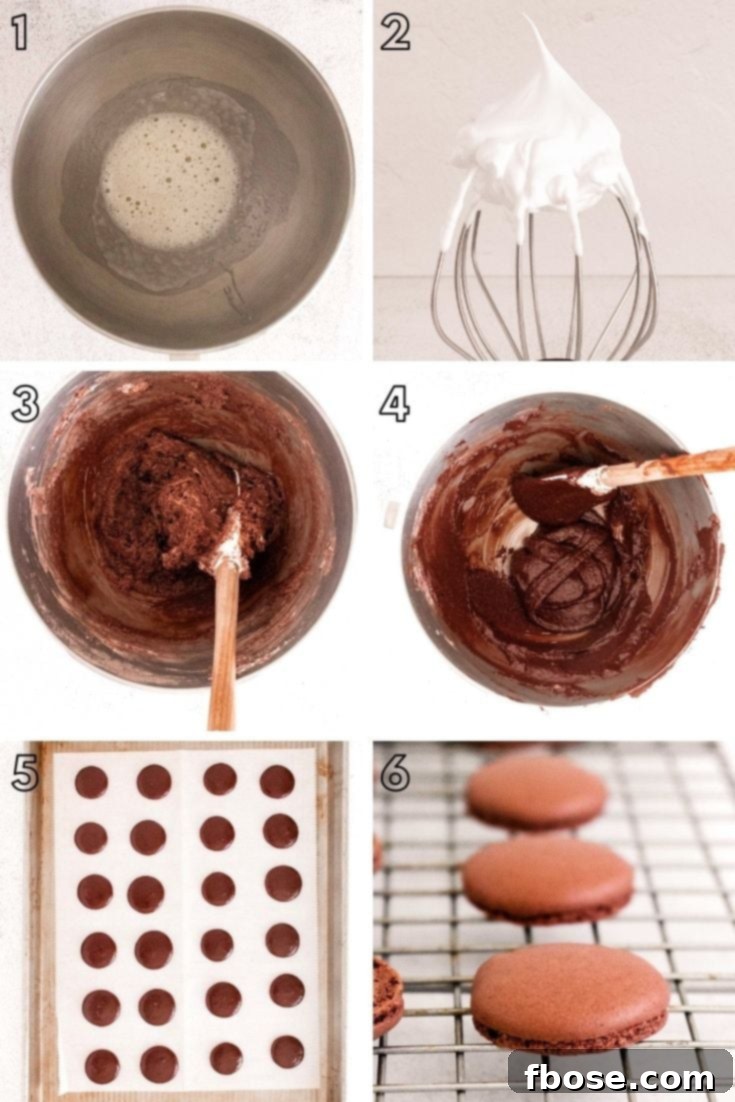 1
2
3
4
5
6
fbose.com