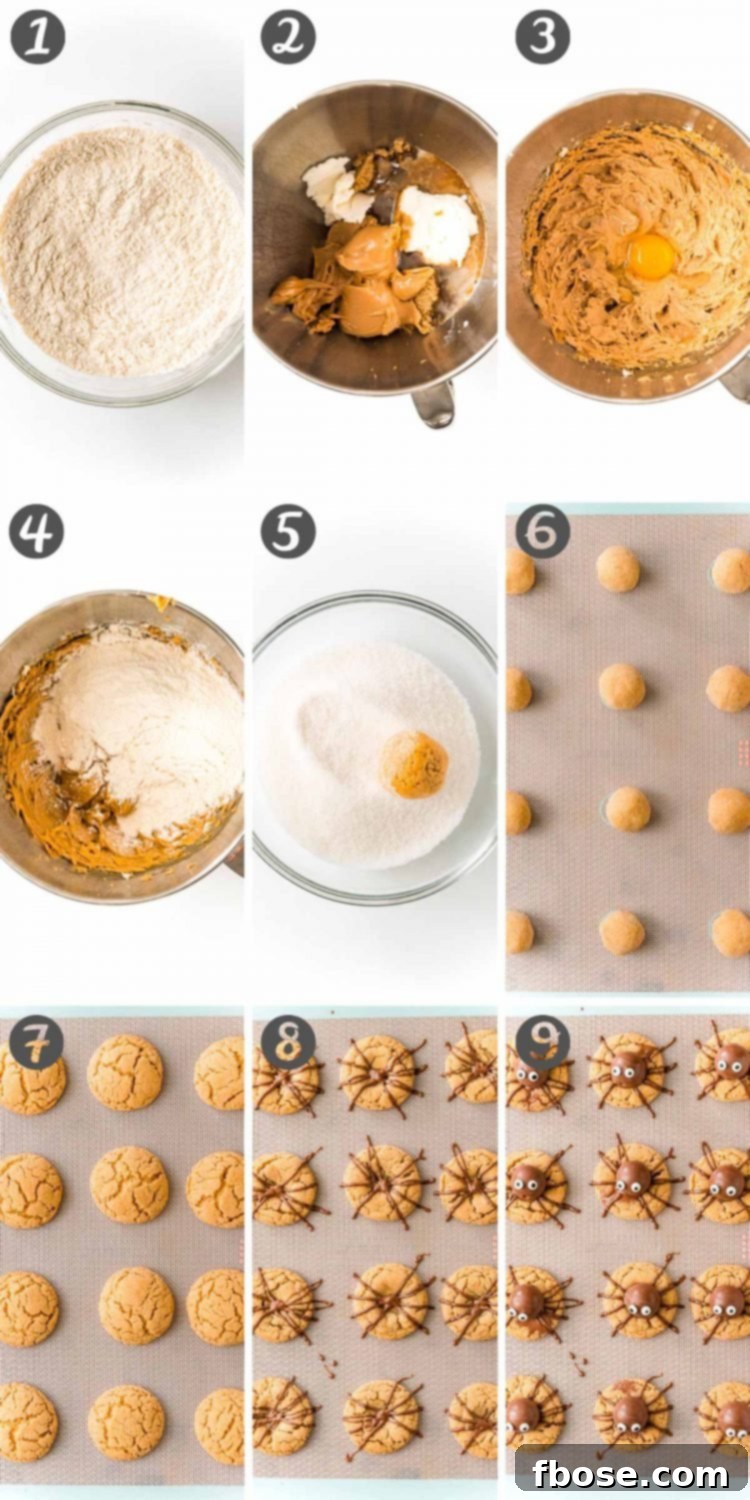 1
2
3
4
5
6
7
8
9
fbose.com