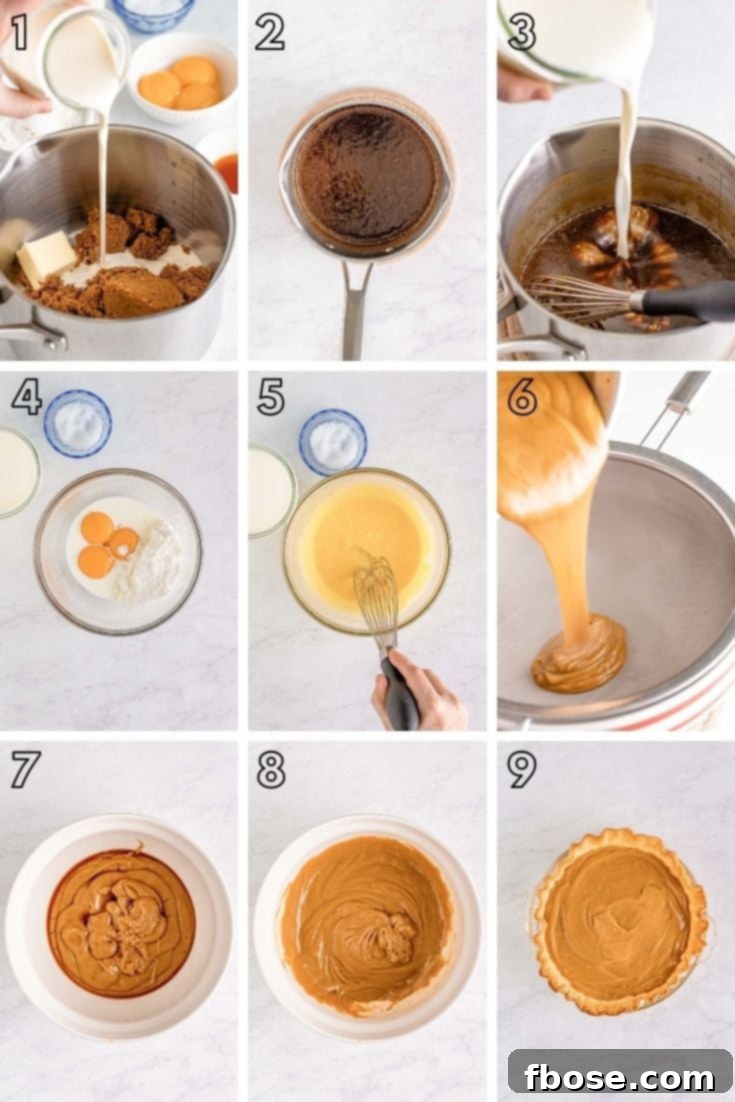 1
2
3
4
5
6
7
8
9
fbose.com