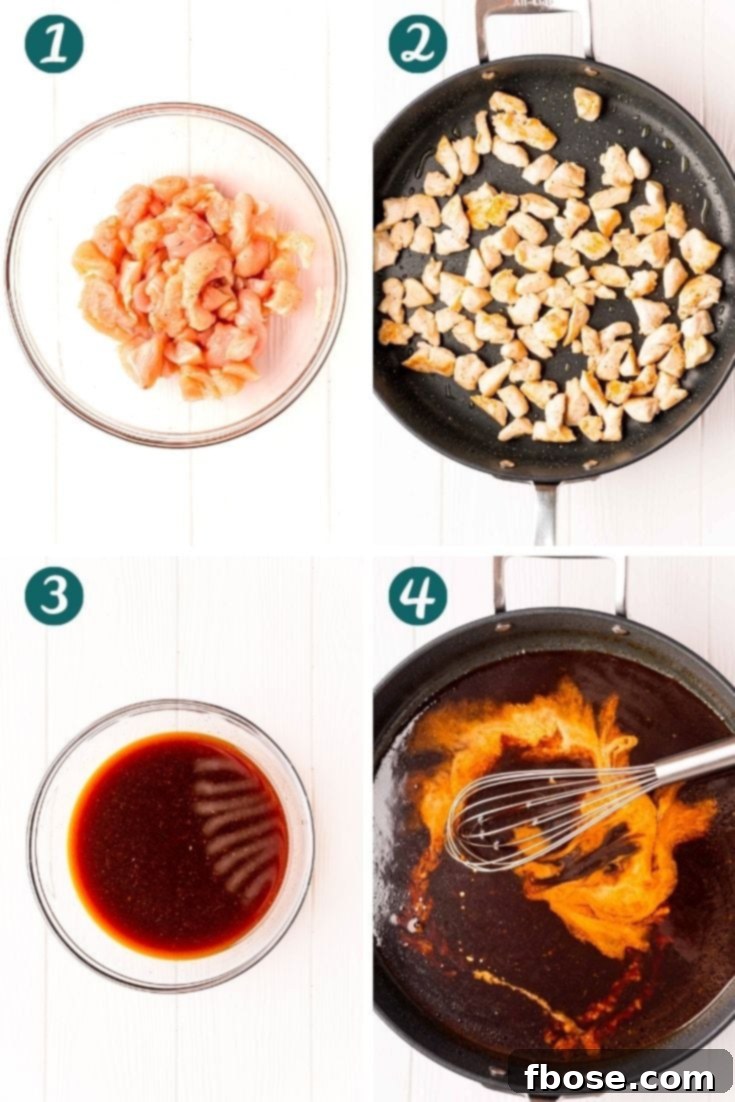 1

2

3

4

fbose.com